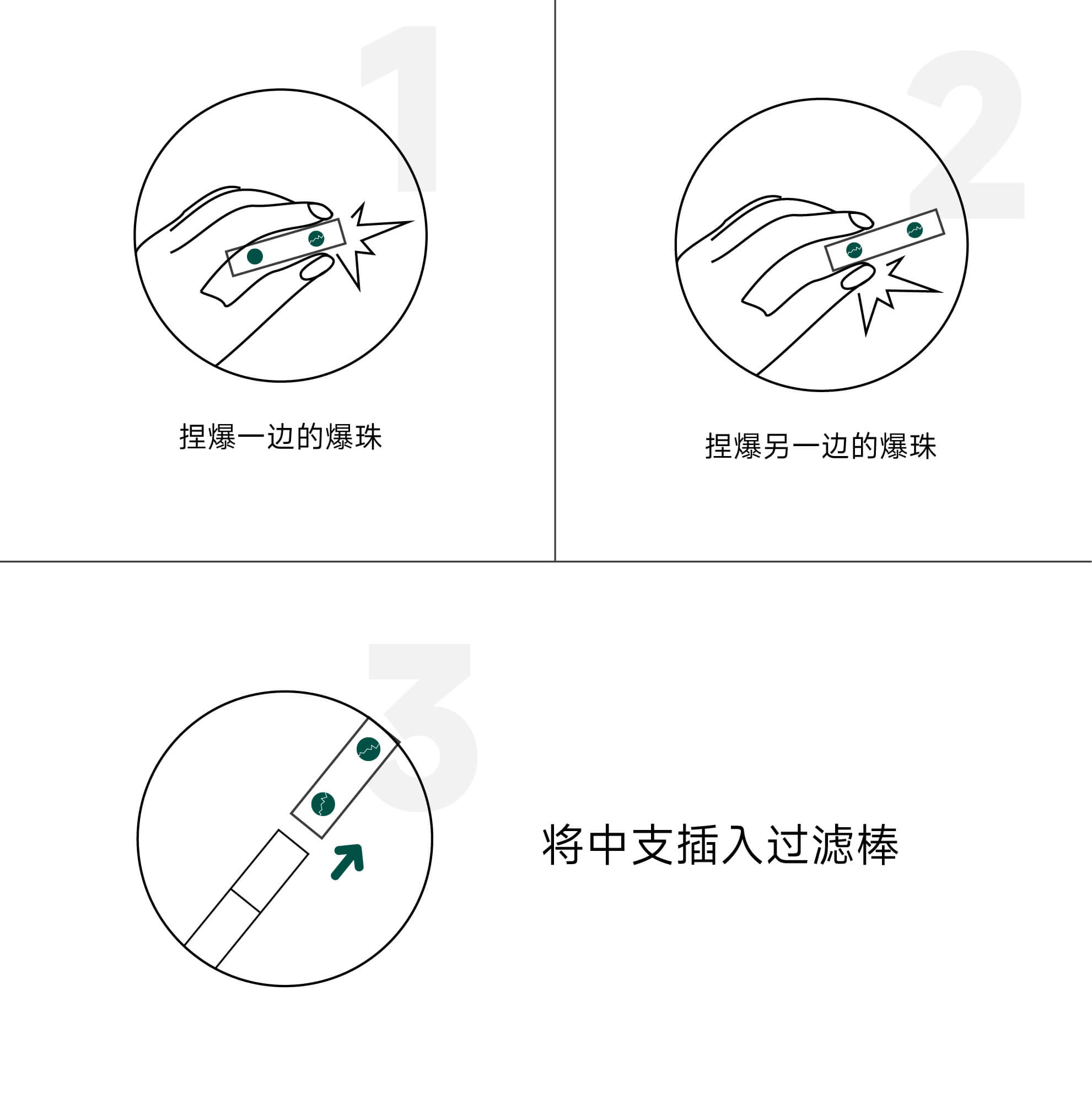 1

捏爆一边的爆珠

2

捏爆另一边的爆珠

3

将中支插入过滤棒