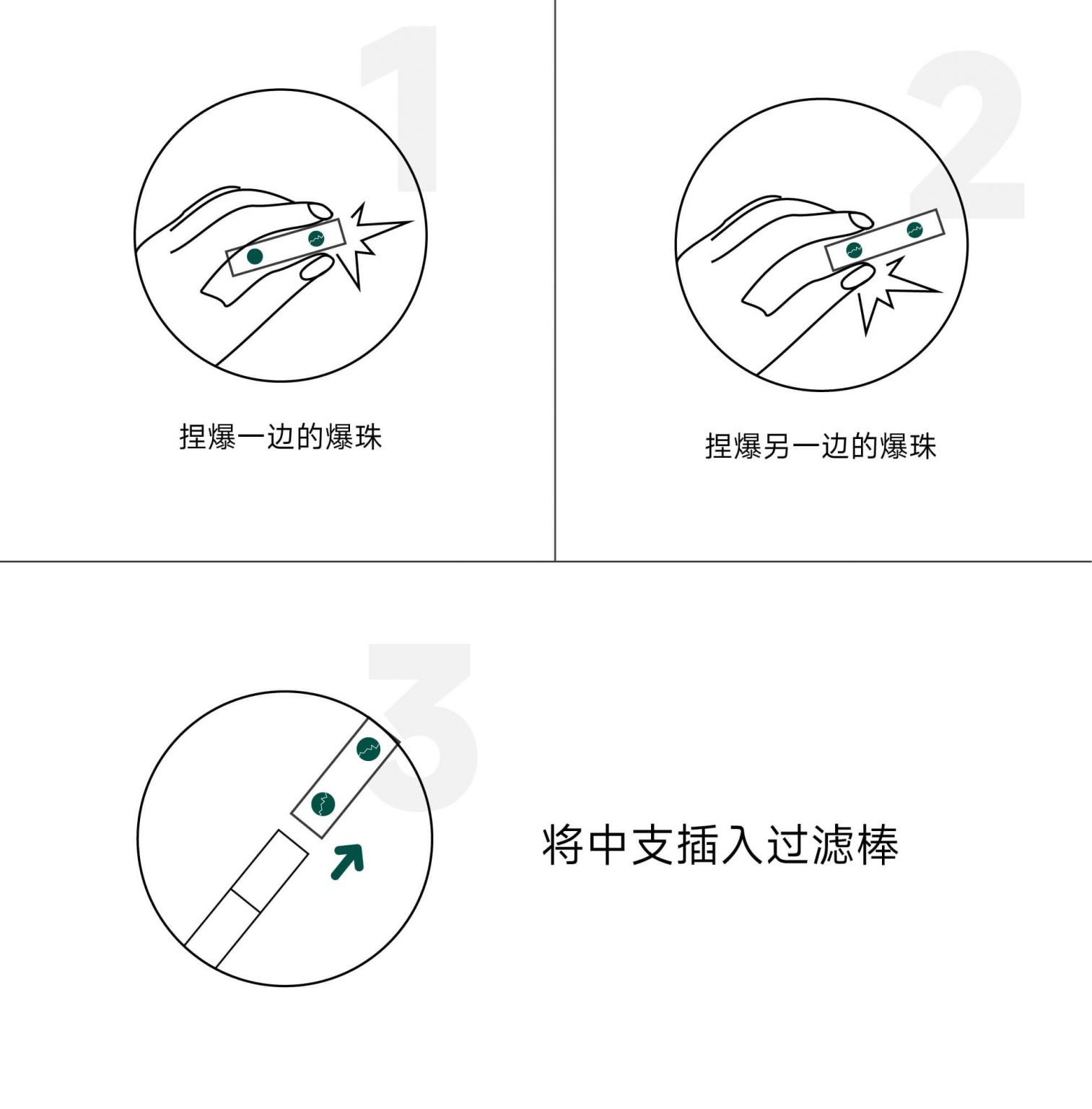 1

捏爆一边的爆珠

2

捏爆另一边的爆珠

3

将中支插入过滤棒